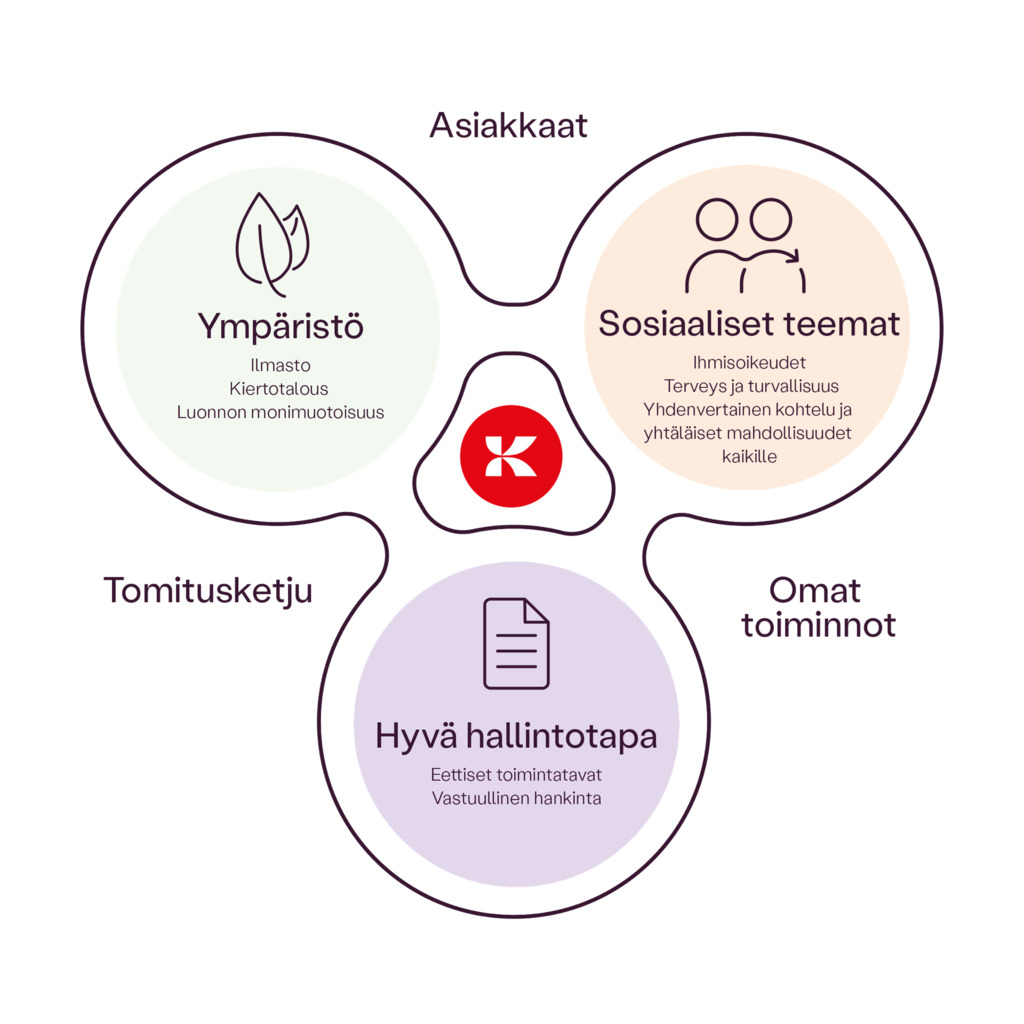 Asiakkaat

Ympäristö
Ilmasto
Kiertotalous
Luonnon monimuotoisuus

Sosiaaliset teemat
Ihmisoikeudet
Terveys ja turvallisuus
Yhdenvertainen kohtelu ja yhtäläiset mahdollisuudet kaikille

K

Tomitusketju

Omat toiminnot

Hyvä hallintotapa
Eettiset toimintatavat
Vastuullinen hankinta